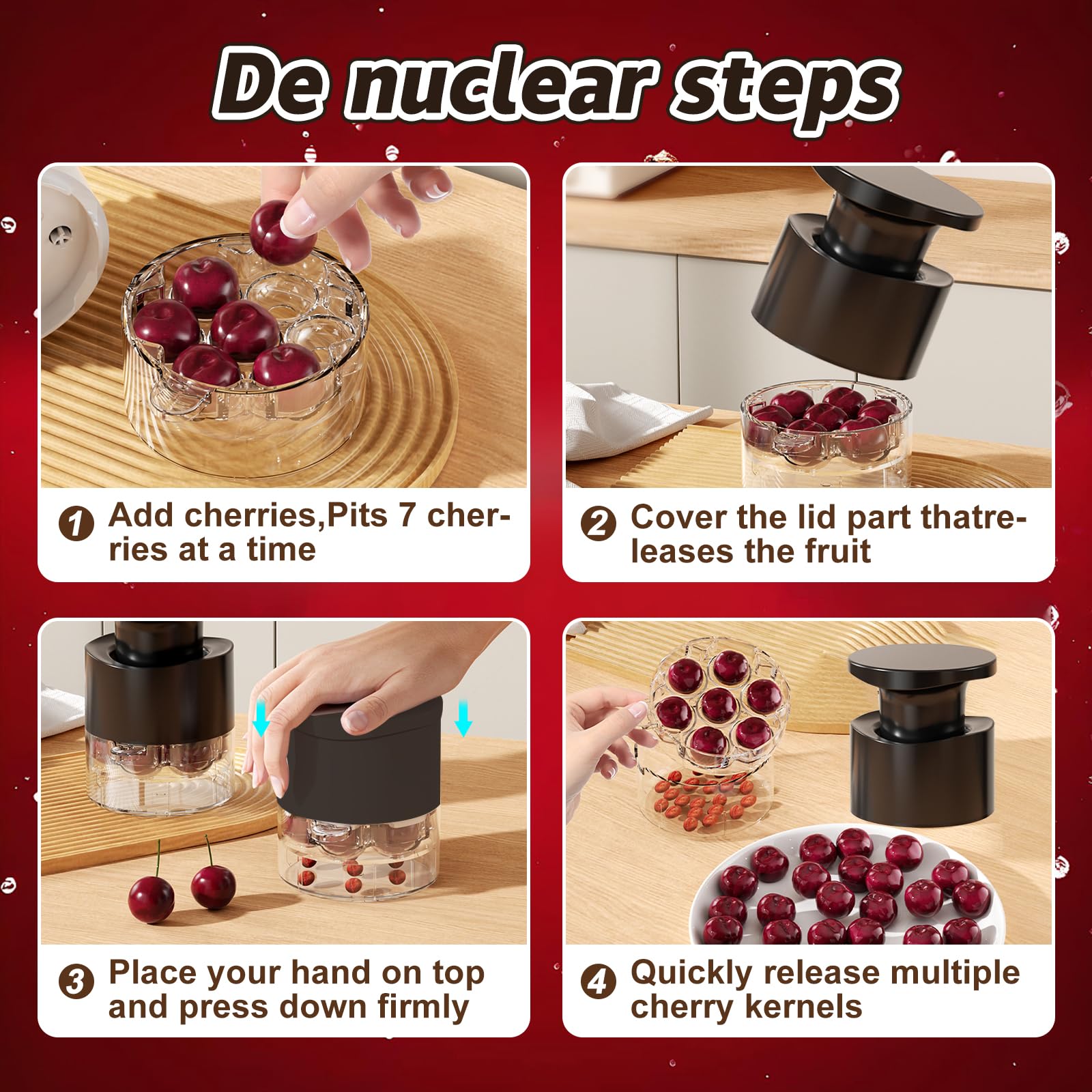 De nuclear steps

1 Add cherries,Pits 7 cherries at a time

2 Cover the lid part thatreleases the fruit

3 Place your hand on top and press down firmly

4 Quickly release multiple cherry kernels