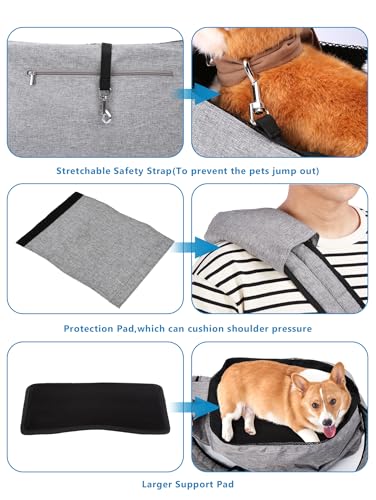 Stretchable Safety Strap(To prevent the pets jump out)

Protection Pad,which can cushion shoulder pressure

Larger Support Pad