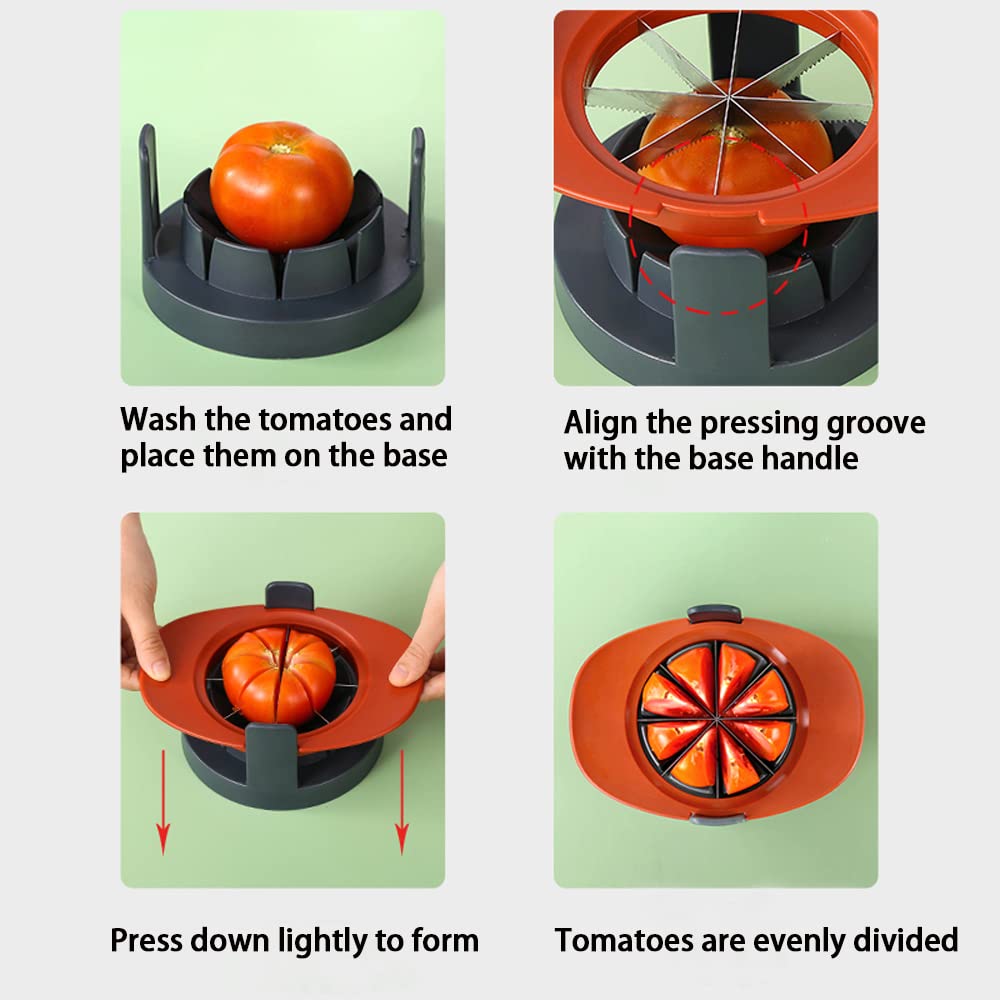 Wash the tomatoes and place them on the base

Align the pressing groove with the base handle

Press down lightly to form

Tomatoes are evenly divided