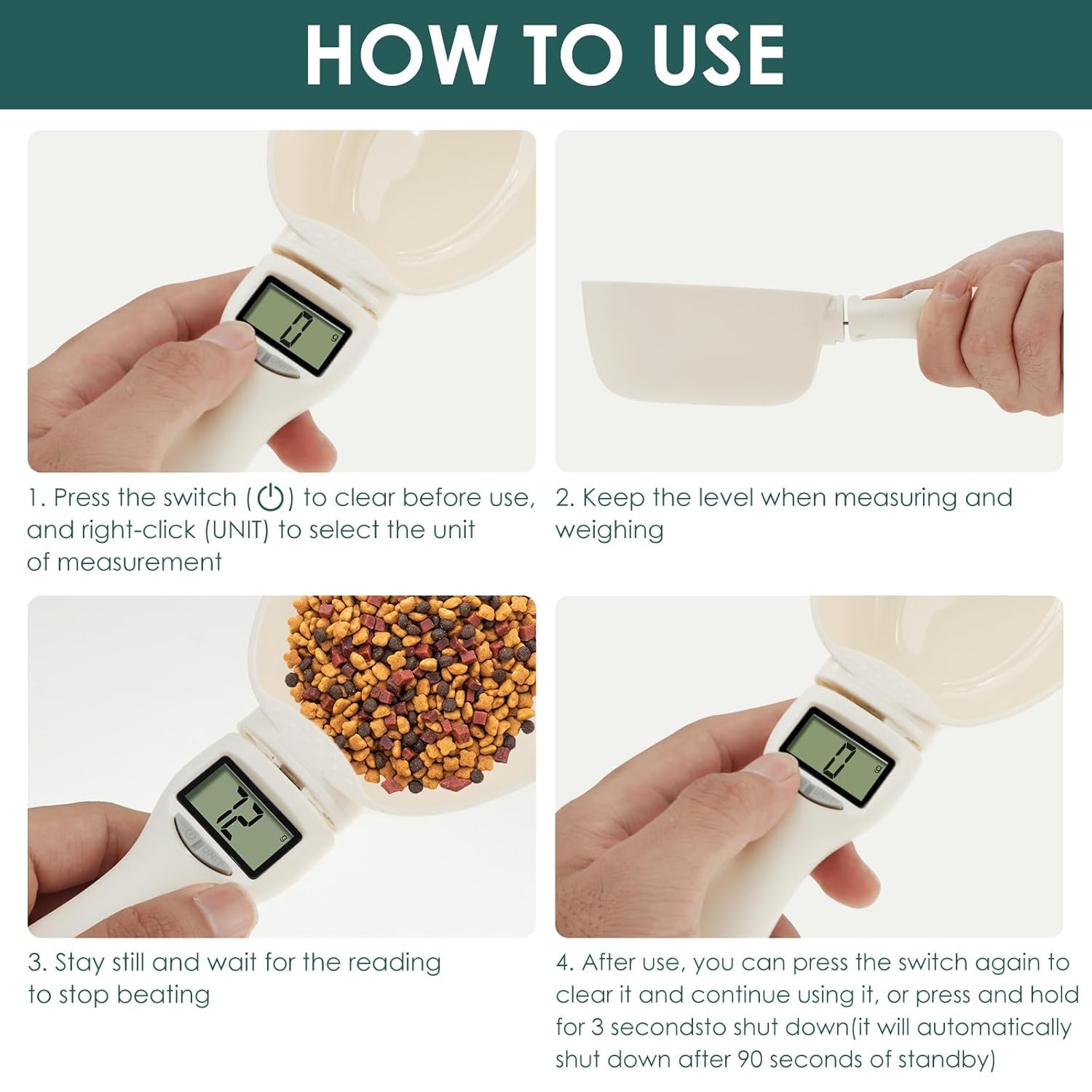 HOW TO USE

0 g

UNIT

1. Press the switch (⏻) to clear before use, and right-click (UNIT) to select the unit of measurement

2. Keep the level when measuring and weighing

72 g

UNIT

3. Stay still and wait for the reading to stop beating

0 g

UNIT

4. After use, you can press the switch again to clear it and continue using it, or press and hold for 3 secondsto shut down(it will automatically shut down after 90 seconds of standby)