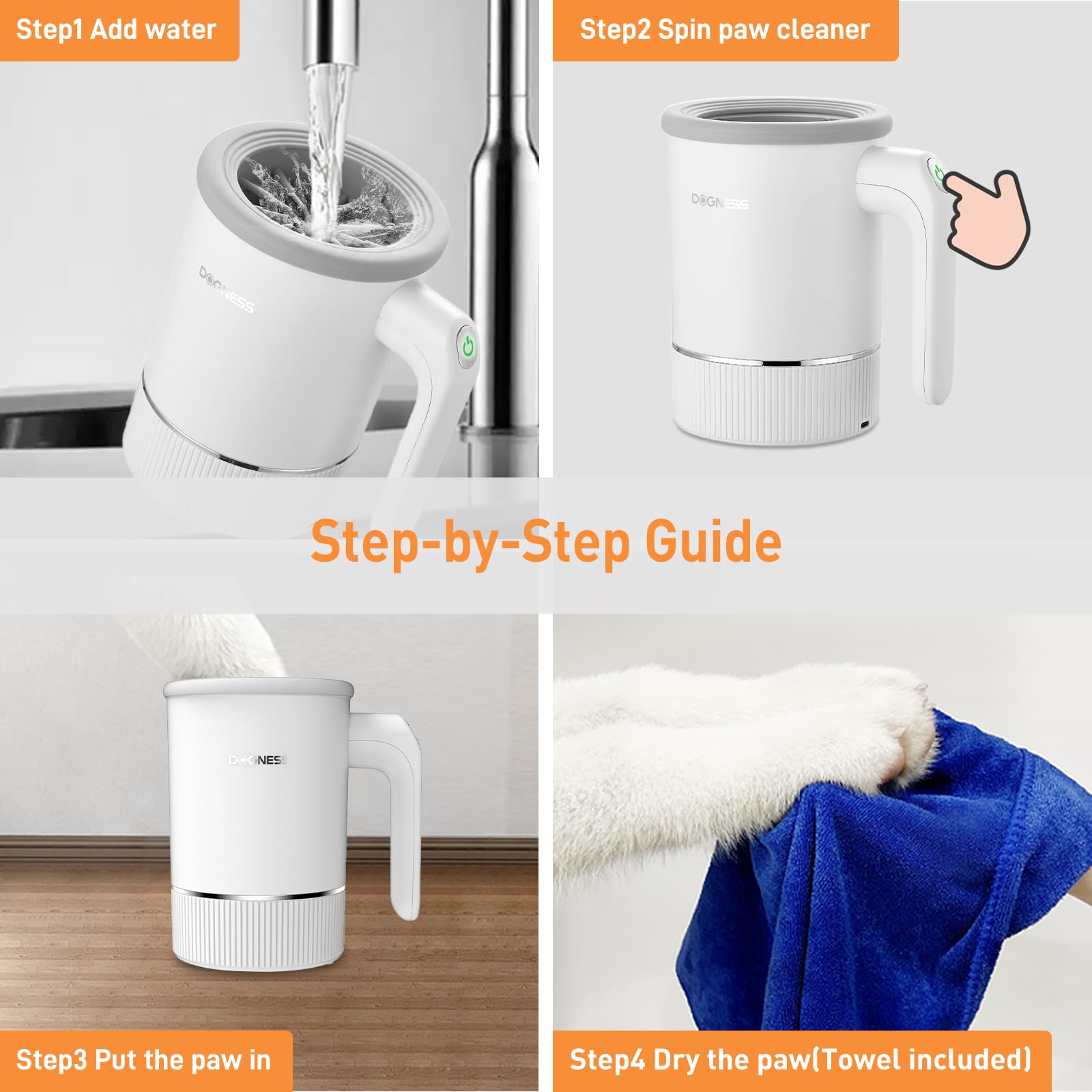 Step1 Add water

DOGNESS

Step2 Spin paw cleaner

DOGNESS

Step-by-Step Guide

DOGNESS

Step3 Put the paw in

Step4 Dry the paw(Towel included)