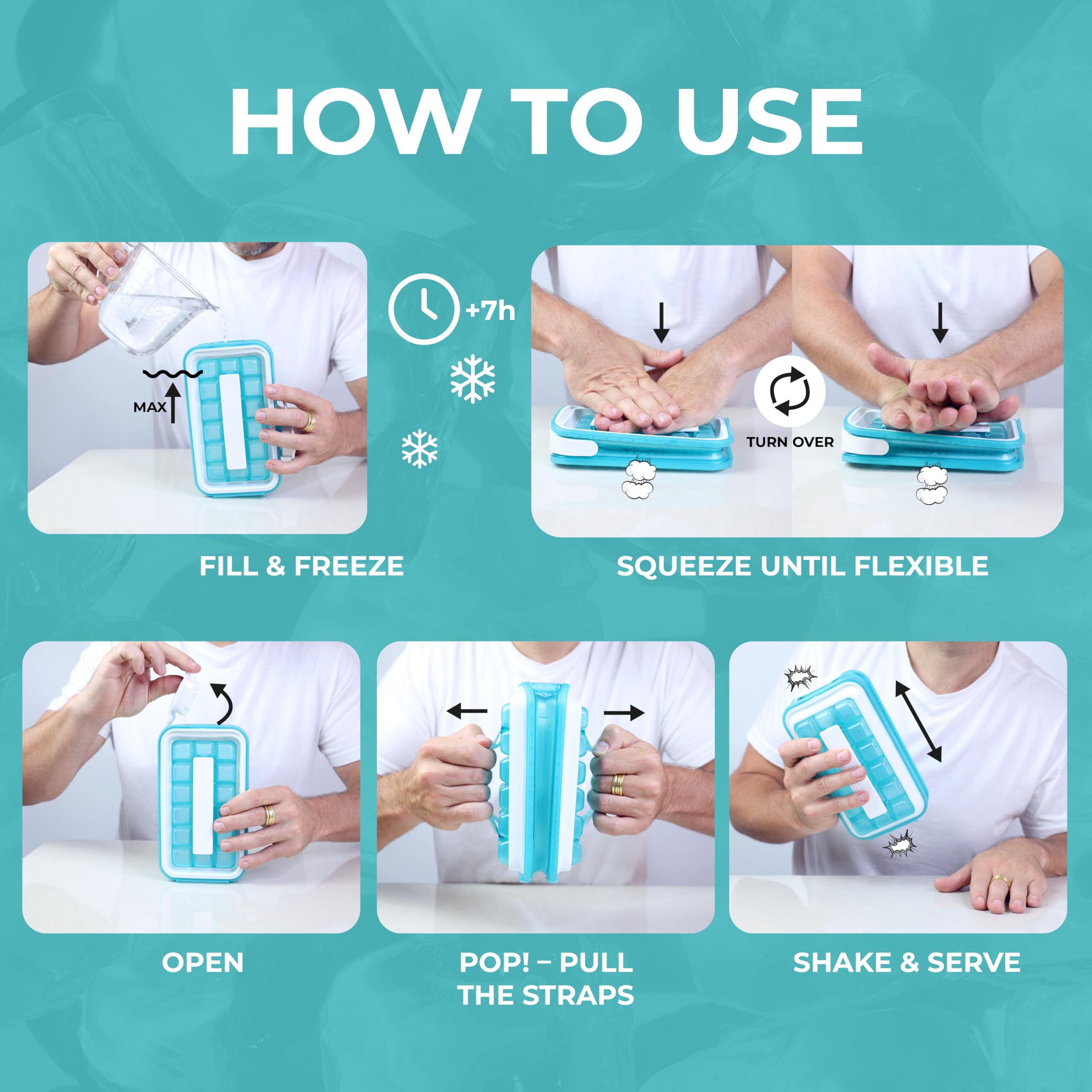 HOW TO USE

MAX

+7h

TURN OVER

FILL & FREEZE

SQUEEZE UNTIL FLEXIBLE

OPEN

POP! – PULL THE STRAPS

SHAKE & SERVE