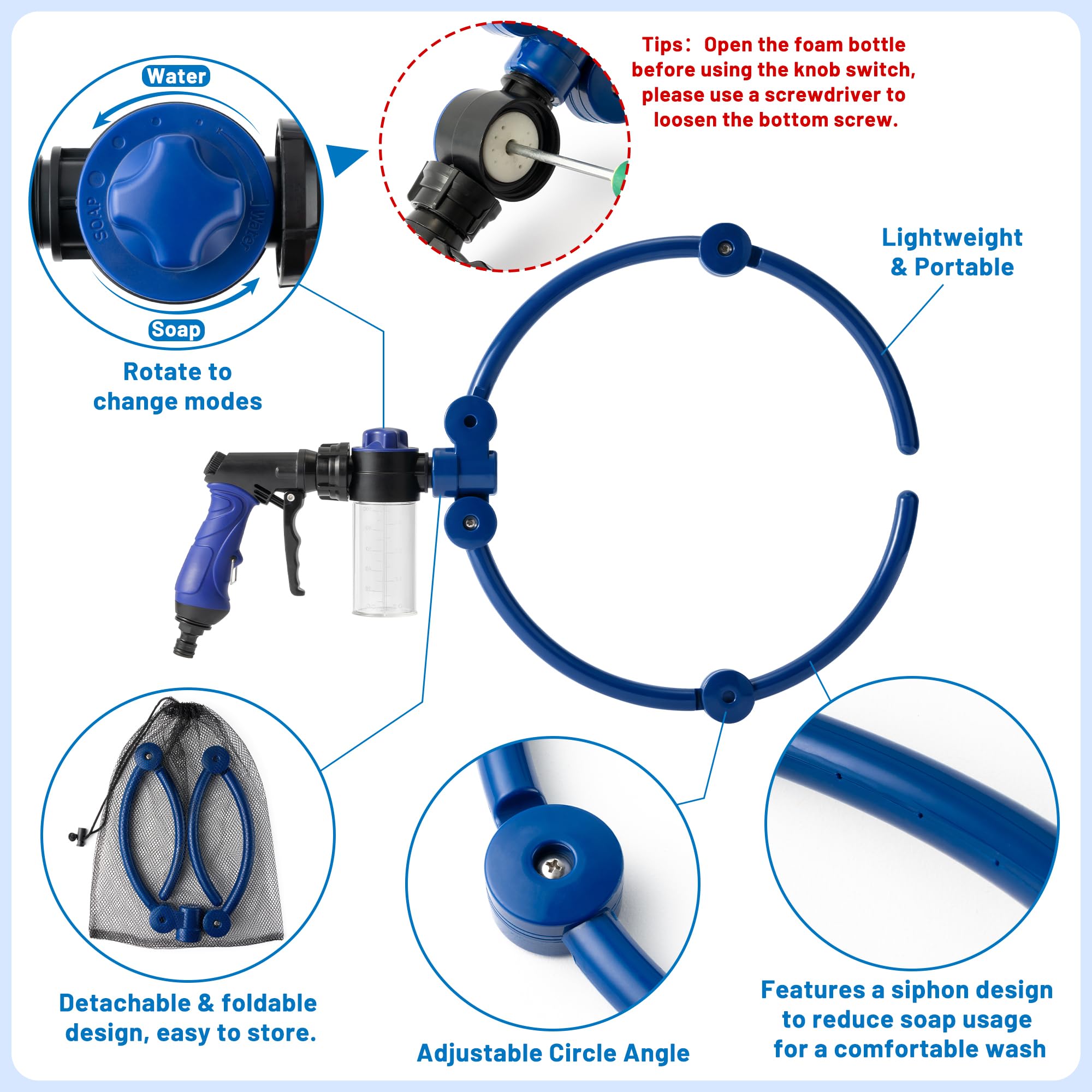 Water

SOAP

Water

Soap

Rotate to change modes

Tips: Open the foam bottle before using the knob switch, please use a screwdriver to loosen the bottom screw.

Lightweight & Portable

Detachable & foldable design, easy to store.

Adjustable Circle Angle

Features a siphon design to reduce soap usage for a comfortable wash