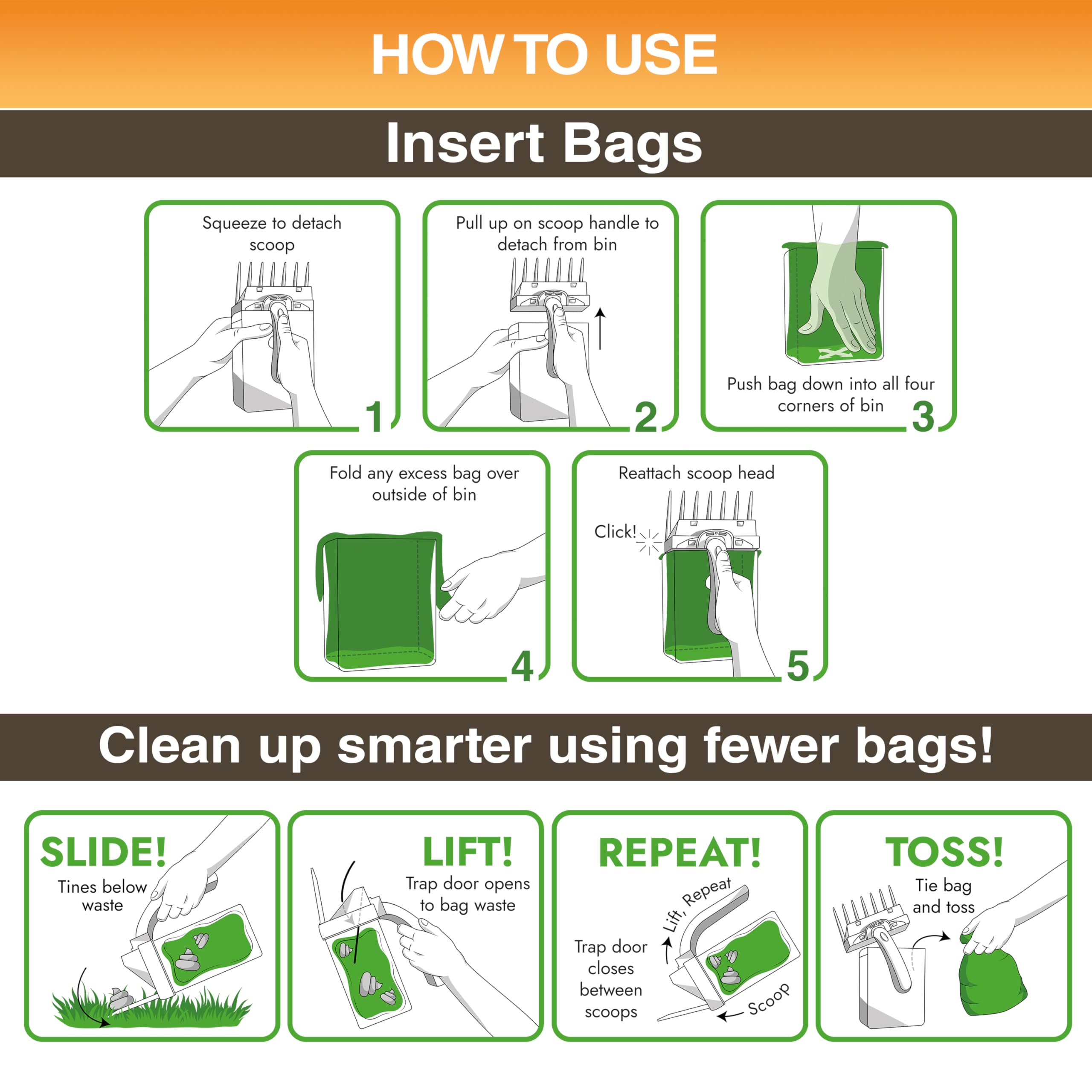 HOW TO USE

Insert Bags

Squeeze to detach scoop

1

Pull up on scoop handle to detach from bin

2

Push bag down into all four corners of bin

3

Fold any excess bag over outside of bin

4

Reattach scoop head

Click!

5

Clean up smarter using fewer bags!

SLIDE!

Tines below waste

LIFT!

Trap door opens to bag waste

REPEAT!

Lift, Repeat

Trap door closes between scoops

Scoop

TOSS!

Tie bag and toss